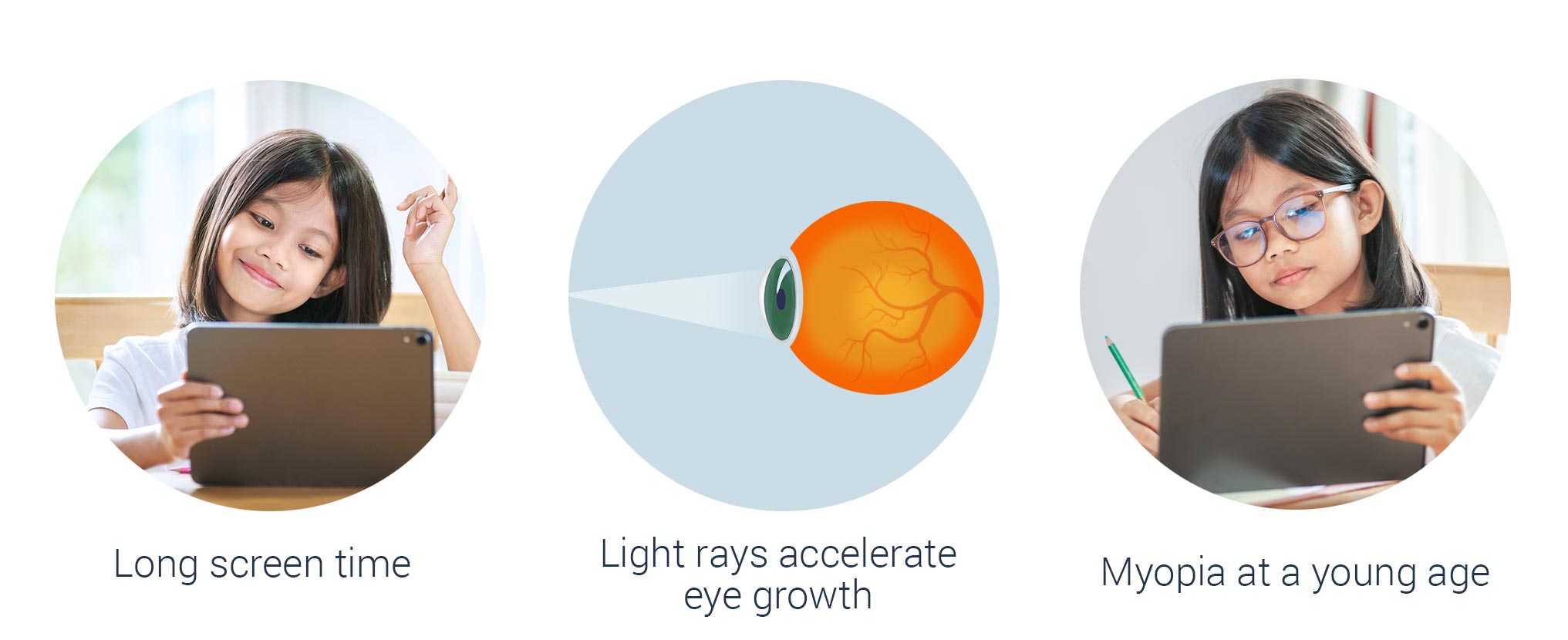 Long screen time

Light rays accelerate eye growth

Myopia at a young age