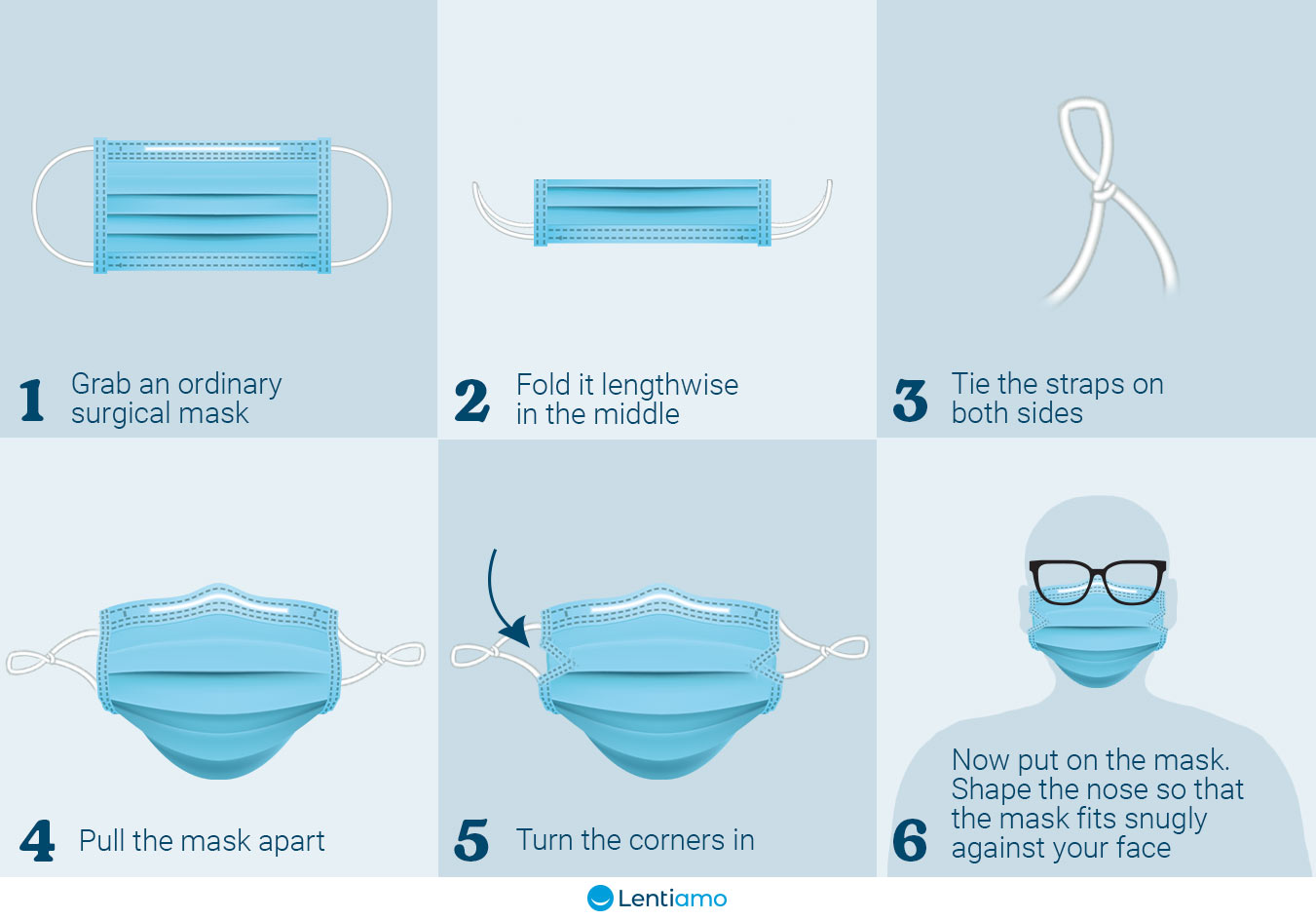 1 Grab an ordinary surgical mask

2 Fold it lengthwise in the middle

3 Tie the straps on both sides

4 Pull the mask apart

5 Turn the corners in

6 Now put on the mask. Shape the nose so that the mask fits snugly against your face

Lentiamo